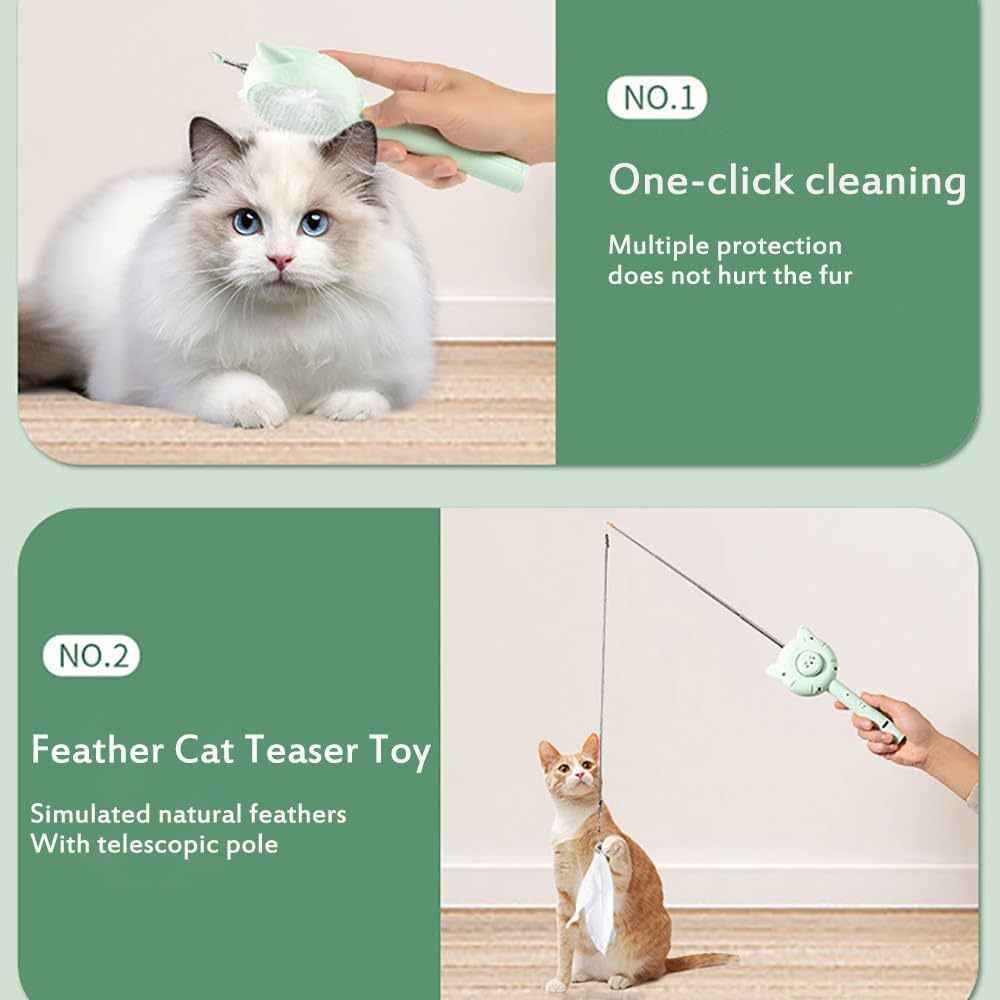 NO.1

One-click cleaning

Multiple protection
does not hurt the fur

NO.2

Feather Cat Teaser Toy

Simulated natural feathers
With telescopic pole